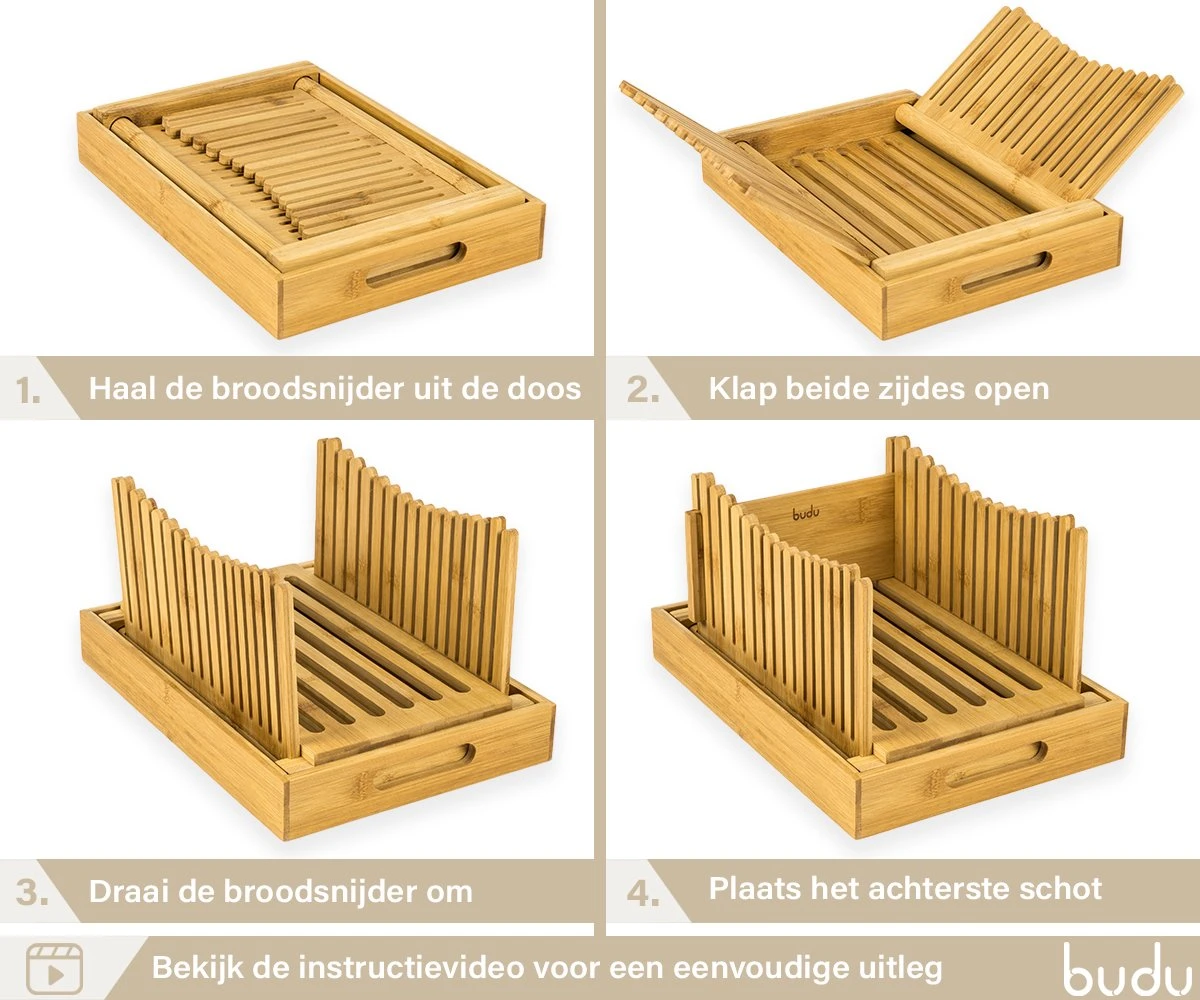 1. Haal de broodsnijder uit de doos

2. Klap beide zijdes open

budu

3. Draai de broodsnijder om

4. Plaats het achterste schot

Bekijk de instructievideo voor een eenvoudige uitleg

budu