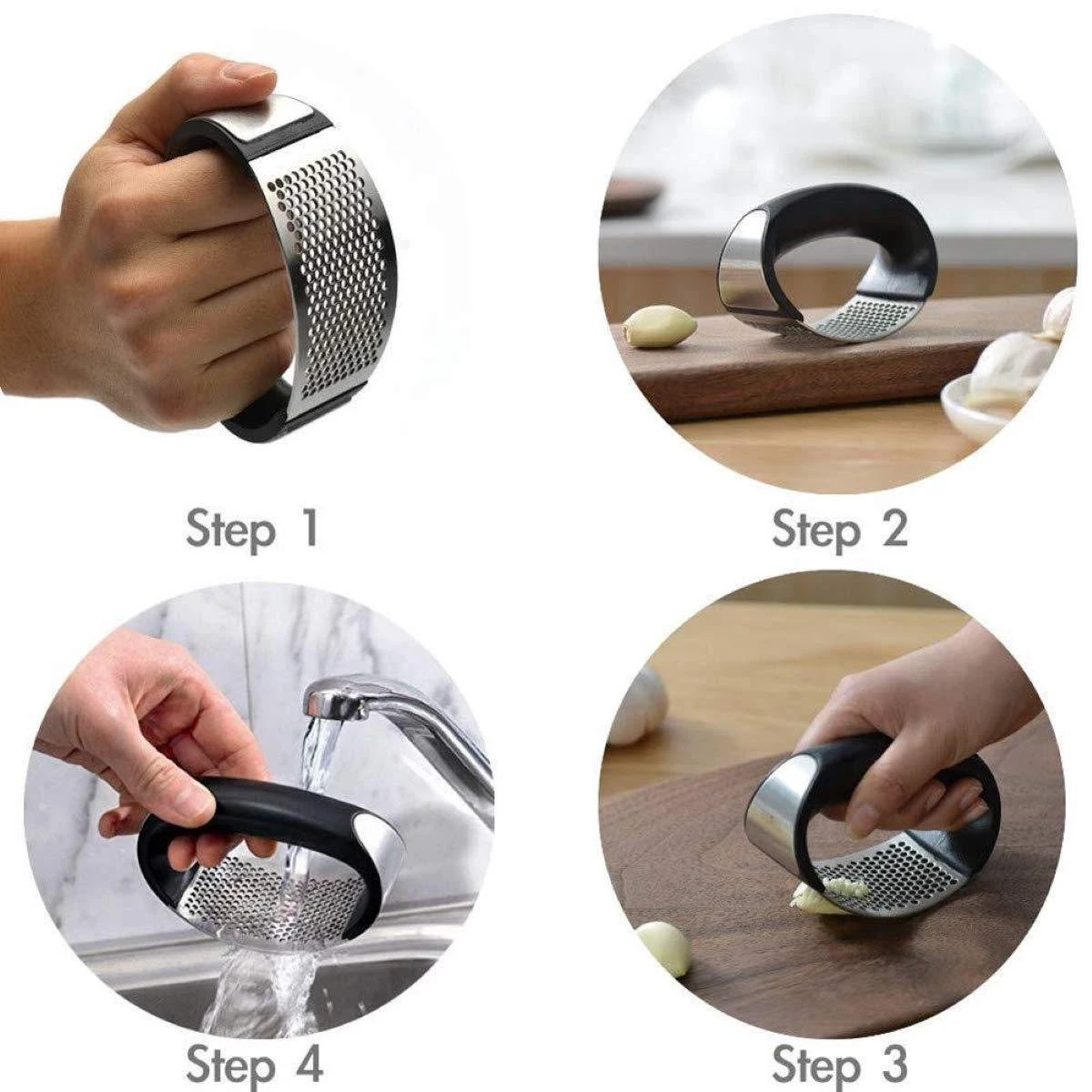 Step 1

Step 2

Step 4

Step 3